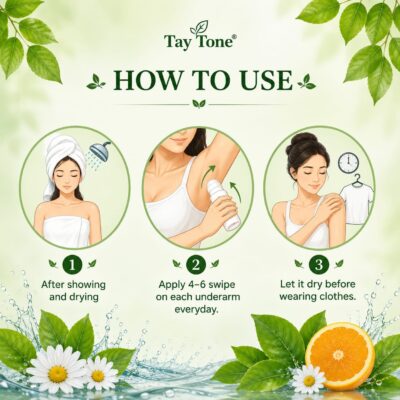 Tay Tone®

HOW TO USE

1
After showing and drying

2
Apply 4-6 swipe on each underarm everyday.

3
Let it dry before wearing clothes.