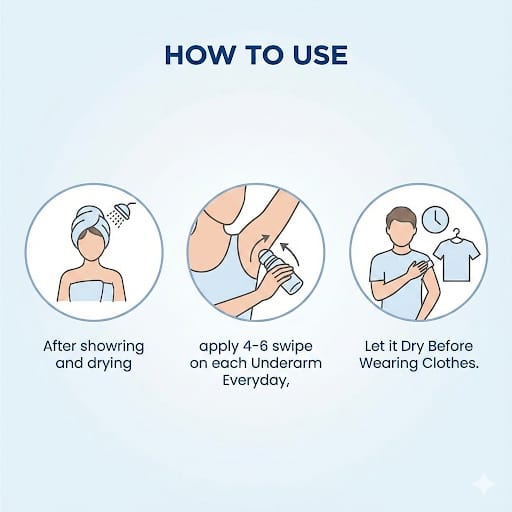 HOW TO USE

After showring and drying

apply 4-6 swipe on each Underarm Everyday,

Let it Dry Before Wearing Clothes.